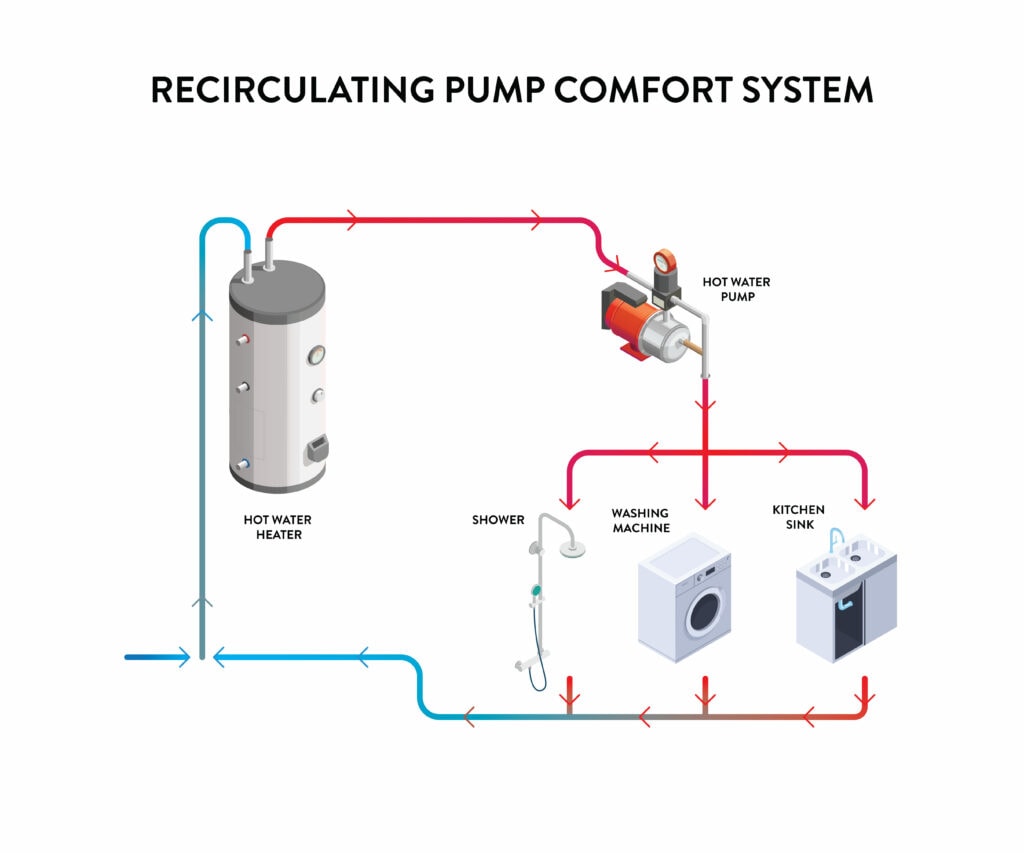 RECIRCULATING PUMP COMFORT SYSTEM

HOT WATER PUMP

HOT WATER HEATER

SHOWER

WASHING MACHINE

KITCHEN SINK