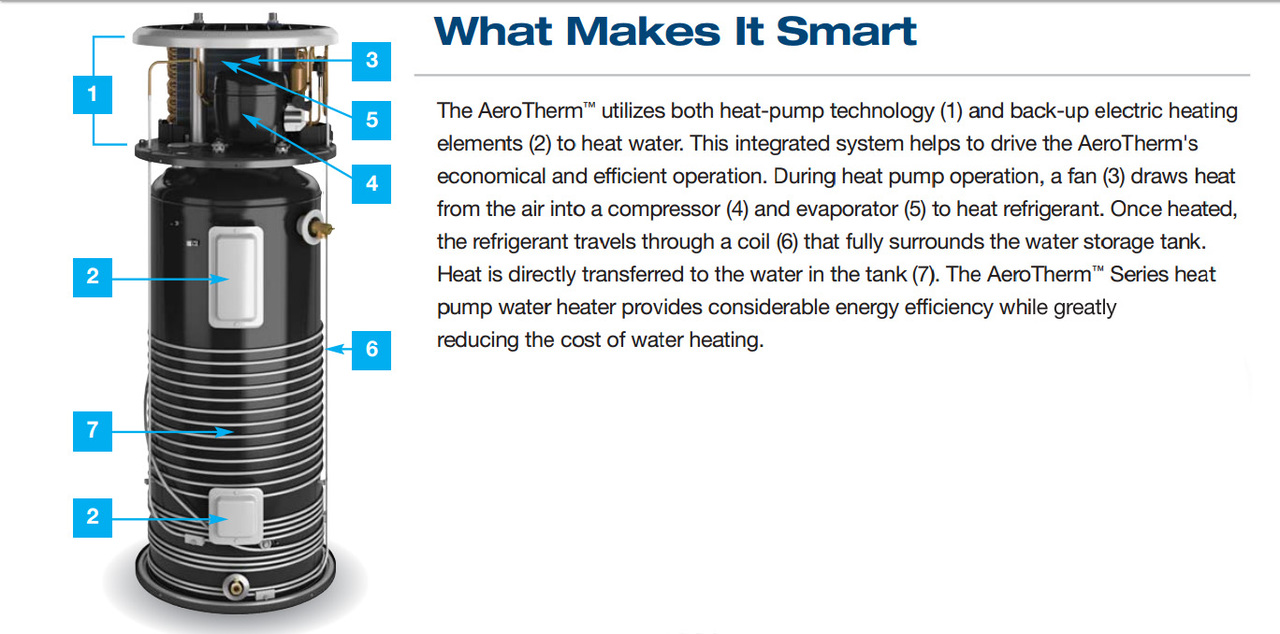 1

3

5

4

2

6

7

2

What Makes It Smart

The AeroTherm™ utilizes both heat-pump technology (1) and back-up electric heating elements (2) to heat water. This integrated system helps to drive the AeroTherm's economical and efficient operation. During heat pump operation, a fan (3) draws heat from the air into a compressor (4) and evaporator (5) to heat refrigerant. Once heated, the refrigerant travels through a coil (6) that fully surrounds the water storage tank. Heat is directly transferred to the water in the tank (7). The AeroTherm™ Series heat pump water heater provides considerable energy efficiency while greatly reducing the cost of water heating.