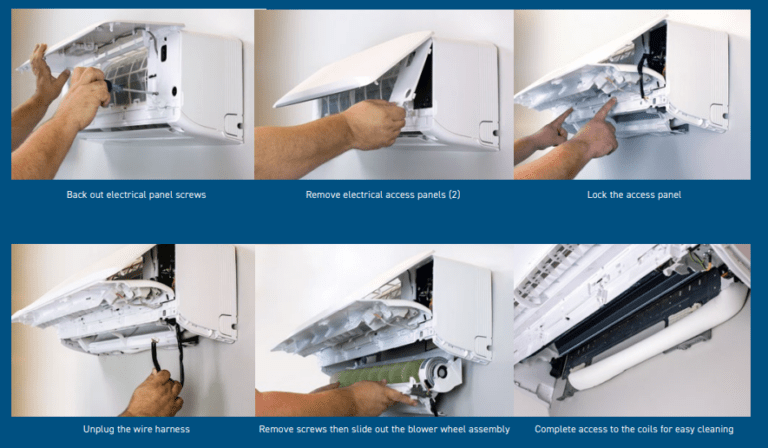 Back out electrical panel screws

Remove electrical access panels (2)

Lock the access panel

Unplug the wire harness

Remove screws then slide out the blower wheel assembly

Complete access to the coils for easy cleaning