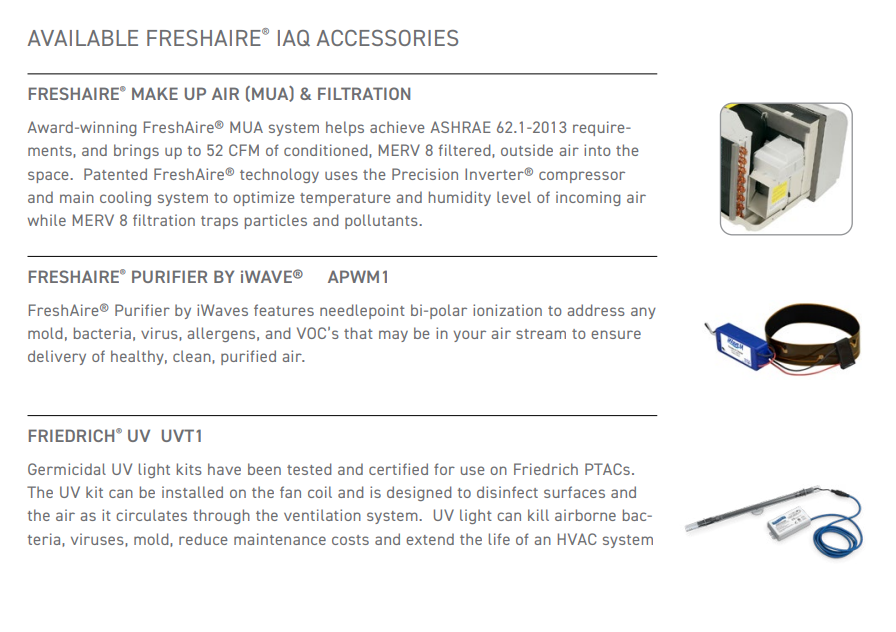 AVAILABLE FRESHAIRE® IAQ ACCESSORIES

FRESHAIRE® MAKE UP AIR (MUA) & FILTRATION

Award-winning FreshAire® MUA system helps achieve ASHRAE 62.1-2013 requirements, and brings up to 52 CFM of conditioned, MERV 8 filtered, outside air into the space. Patented FreshAire® technology uses the Precision Inverter® compressor and main cooling system to optimize temperature and humidity level of incoming air while MERV 8 filtration traps particles and pollutants.

FRESHAIRE® PURIFIER BY iWAVE® APWM1

FreshAire® Purifier by iWaves features needlepoint bi-polar ionization to address any mold, bacteria, virus, allergens, and VOC's that may be in your air stream to ensure delivery of healthy, clean, purified air.

FRIEDRICH® UV UVT1

Germicidal UV light kits have been tested and certified for use on Friedrich PTACs. The UV kit can be installed on the fan coil and is designed to disinfect surfaces and the air as it circulates through the ventilation system. UV light can kill airborne bacteria, viruses, mold, reduce maintenance costs and extend the life of an HVAC system