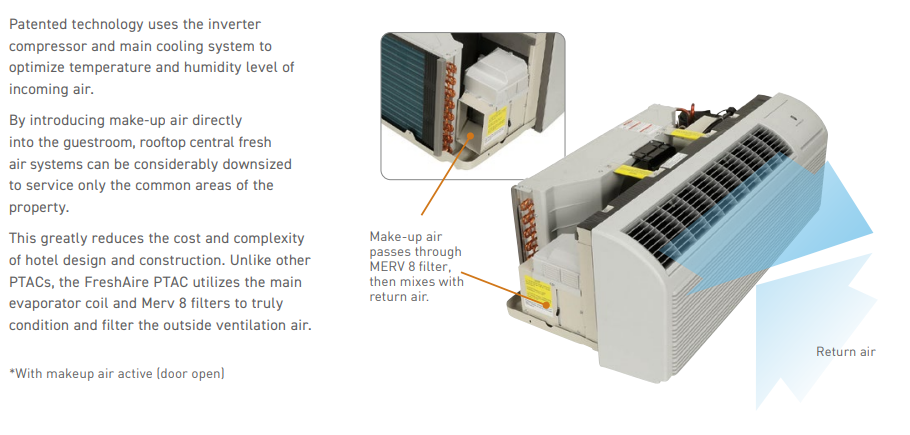 Patented technology uses the inverter compressor and main cooling system to optimize temperature and humidity level of incoming air.

By introducing make-up air directly into the guestroom, rooftop central fresh air systems can be considerably downsized to service only the common areas of the property.

This greatly reduces the cost and complexity of hotel design and construction. Unlike other PTACs, the FreshAire PTAC utilizes the main evaporator coil and Merv 8 filters to truly condition and filter the outside ventilation air.

*With makeup air active (door open)

Make-up air passes through MERV 8 filter, then mixes with return air.

Return air