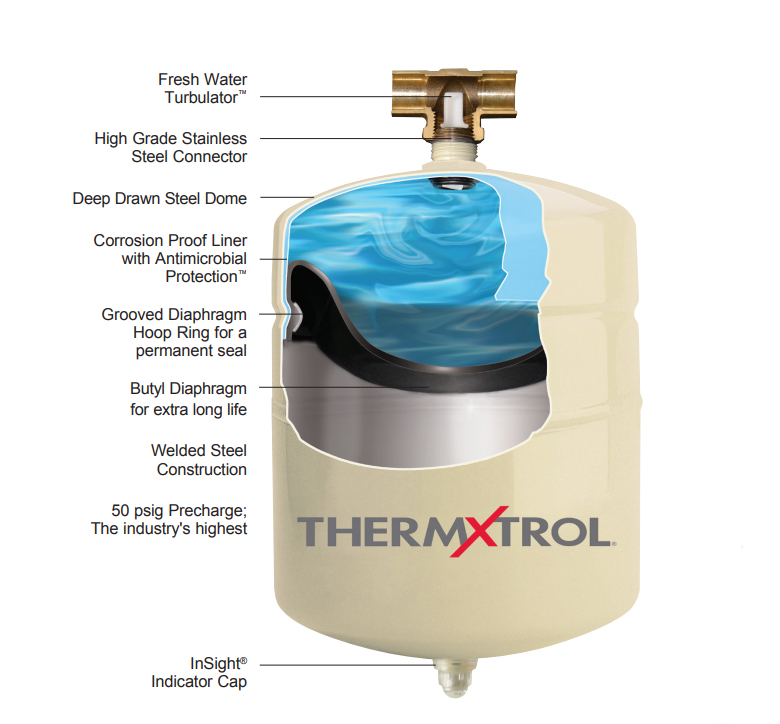 Fresh Water Turbulator™

High Grade Stainless Steel Connector

Deep Drawn Steel Dome

Corrosion Proof Liner with Antimicrobial Protection™

Grooved Diaphragm Hoop Ring for a permanent seal

Butyl Diaphragm for extra long life

Welded Steel Construction

50 psig Precharge; The industry's highest

THERMXTROL®

InSight® Indicator Cap