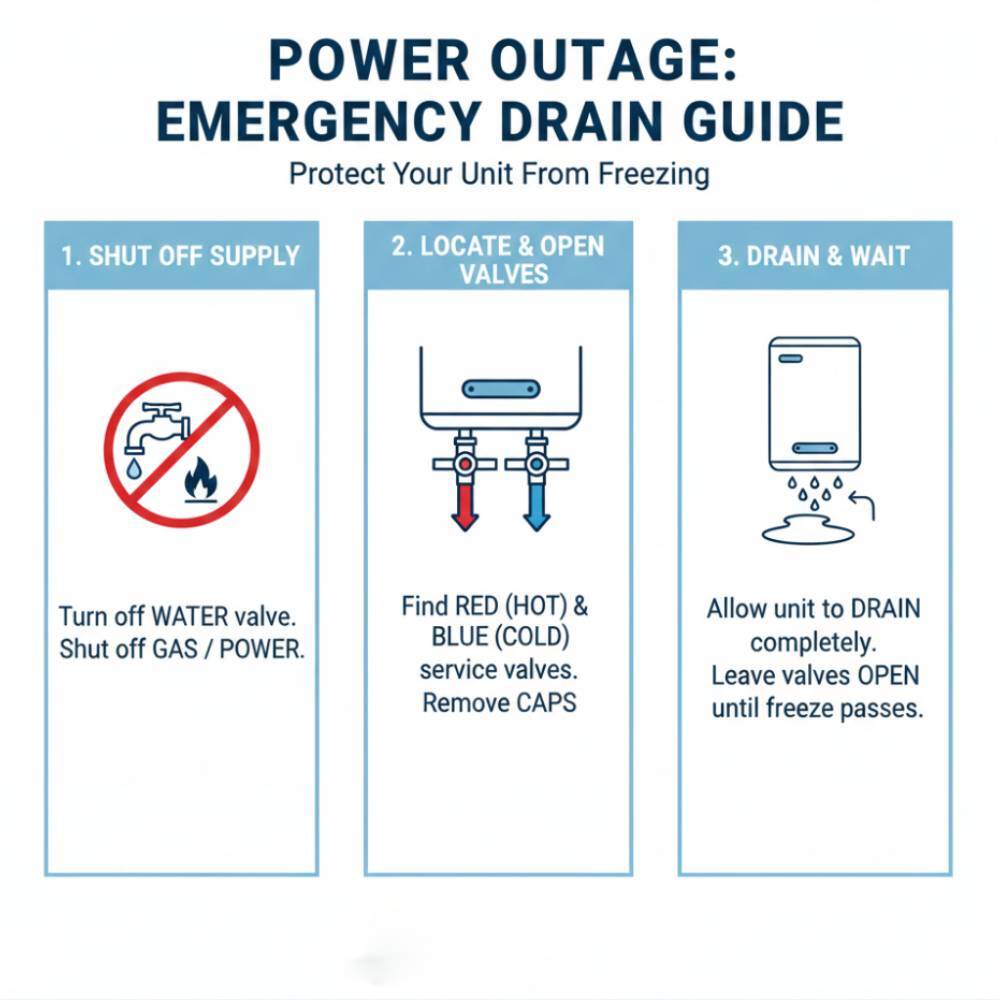 POWER OUTAGE:
EMERGENCY DRAIN GUIDE

Protect Your Unit From Freezing

1. SHUT OFF SUPPLY

Turn off WATER valve.
Shut off GAS / POWER.

2. LOCATE & OPEN VALVES

Find RED (HOT) & BLUE (COLD) service valves. Remove CAPS

3. DRAIN & WAIT

Allow unit to DRAIN completely.
Leave valves OPEN until freeze passes.